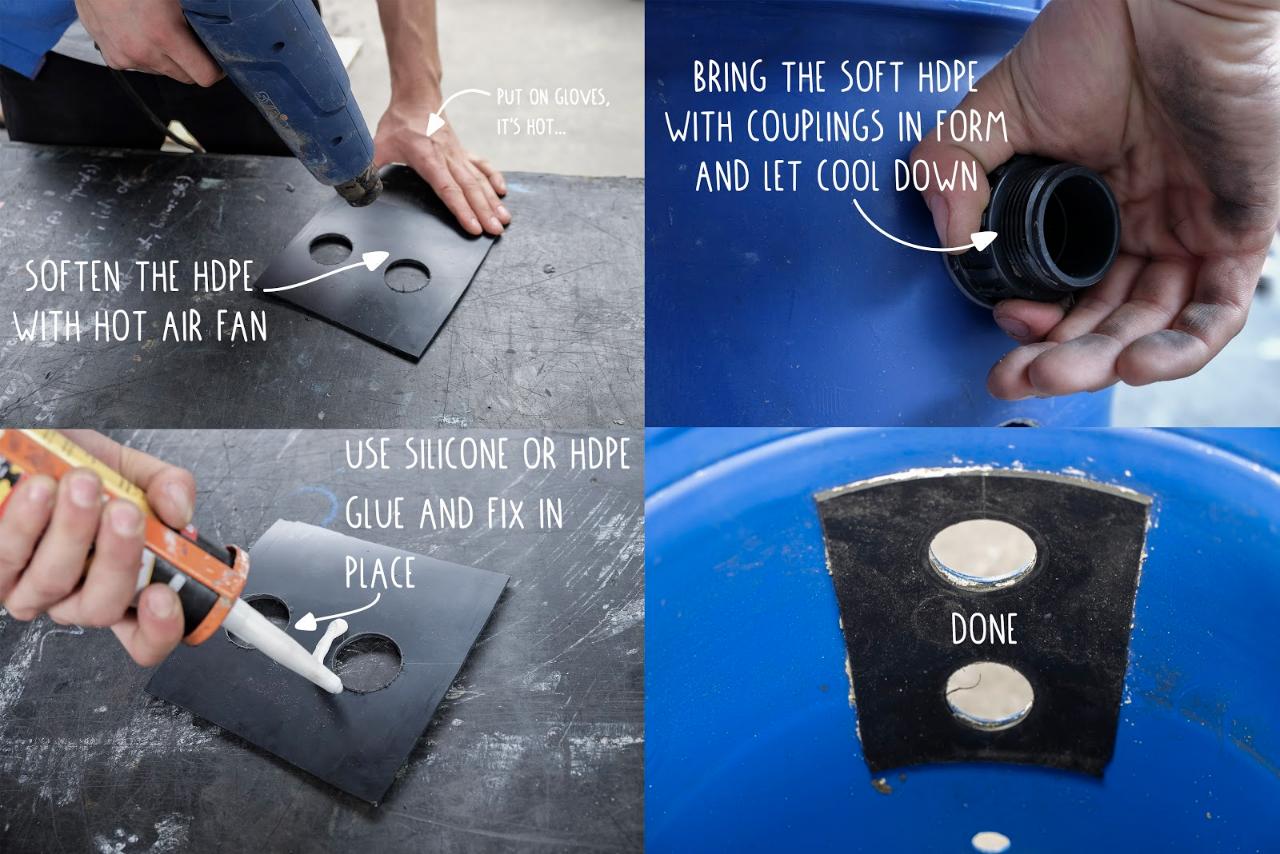 PUT ON GLOVES, IT'S HOT...

SOFTEN THE HDPE WITH HOT AIR FAN

BRING THE SOFT HDPE WITH COUPLINGS IN FORM AND LET COOL DOWN

USE SILICONE OR HDPE GLUE AND FIX IN PLACE

DONE